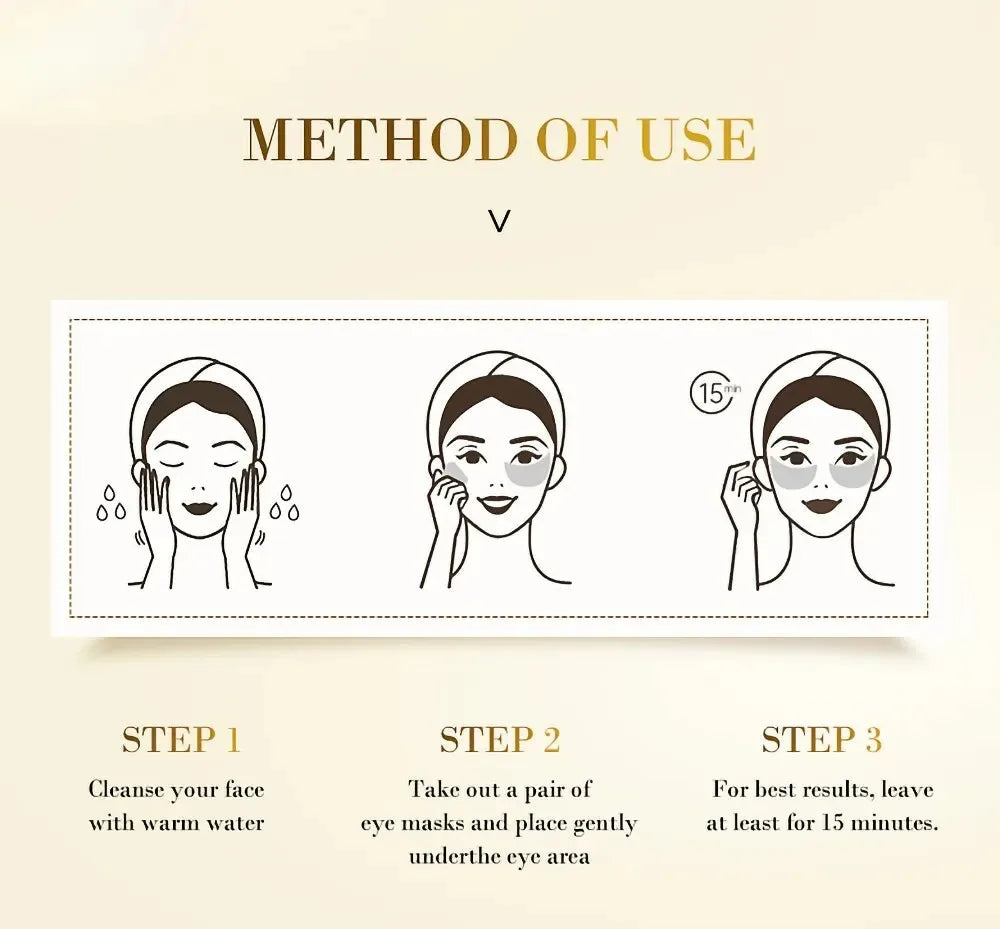 METHOD OF USE

V

15 min

STEP 1

Cleanse your face with warm water

STEP 2

Take out a pair of eye masks and place gently underthe eye area

STEP 3

For best results, leave at least for 15 minutes.